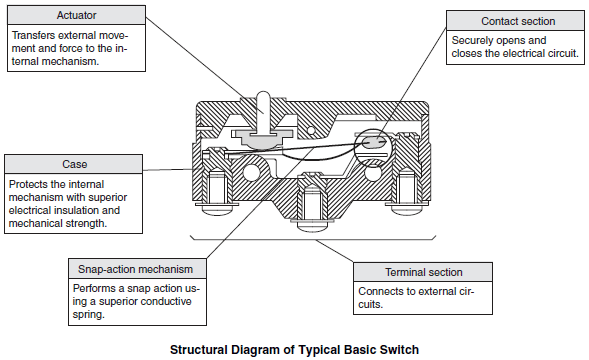 Actuator

Transfers external movement and force to the internal mechanism.

Contact section

Securely opens and closes the electrical circuit.

Case

Protects the internal mechanism with superior electrical insulation and mechanical strength.

Snap-action mechanism

Performs a snap action using a superior conductive spring.

Terminal section

Connects to external circuits.

Structural Diagram of Typical Basic Switch