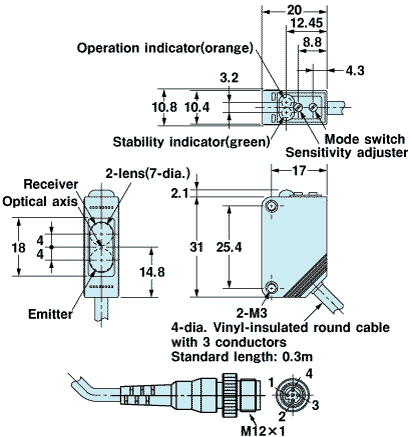 20
12.45
8.8
4.3
Operation indicator(orange)
3.2
10.8
10.4
Stability indicator(green)
Mode switch
Sensitivity adjuster

2-lens(7-dia.)
Receiver
Optical axis
18
4
4
14.8
Emitter

17
2.1
31
25.4
2-M3
4-dia. Vinyl-insulated round cable with 3 conductors
Standard length: 0.3m

1
4
3
2
M12×1