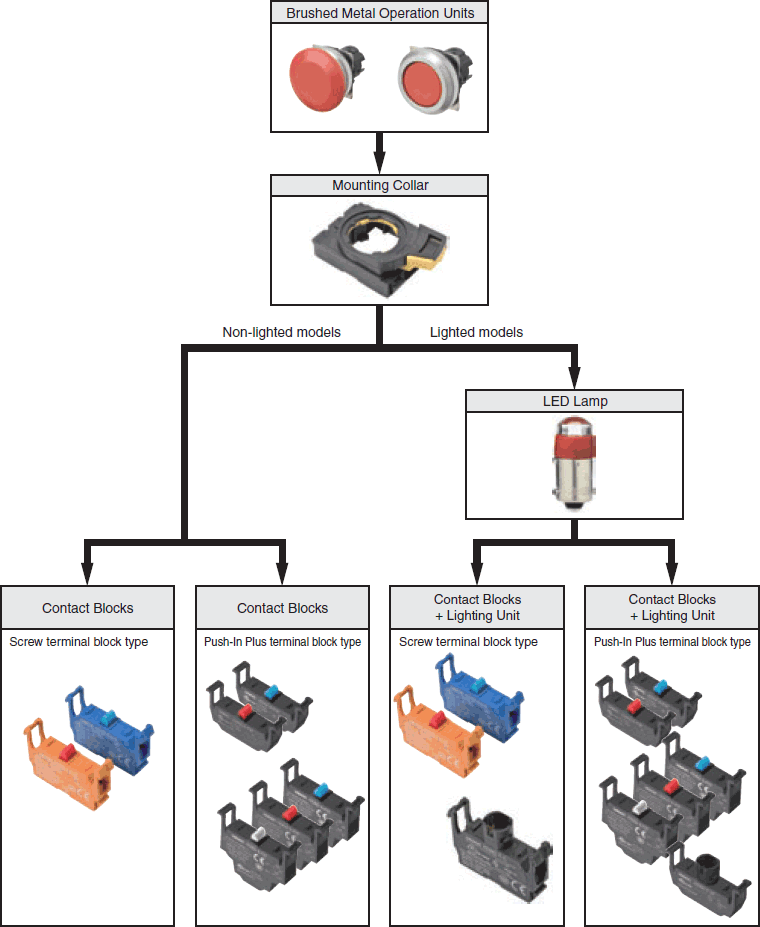 Brushed Metal Operation Units

Mounting Collar

Non-lighted models

Lighted models

LED Lamp

Contact Blocks

Screw terminal block type

Contact Blocks

Push-In Plus terminal block type

Contact Blocks + Lighting Unit

Screw terminal block type

Contact Blocks + Lighting Unit

Push-In Plus terminal block type